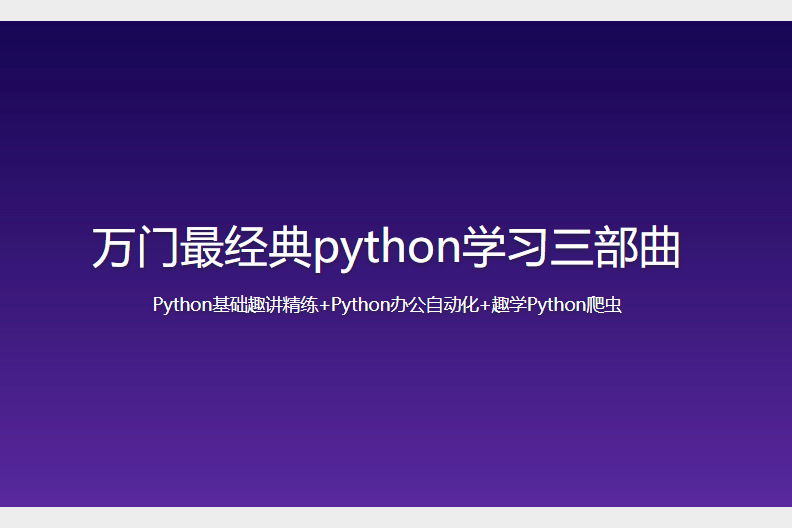 万门最经典python学习三部曲

Python基础趣讲精练+Python办公自动化+趣学Python爬虫